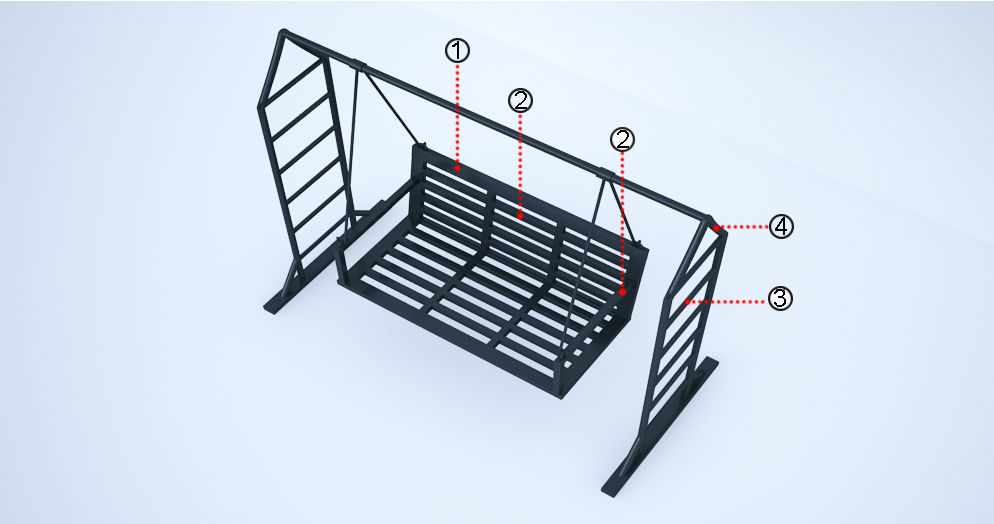 1
2
2
4
3