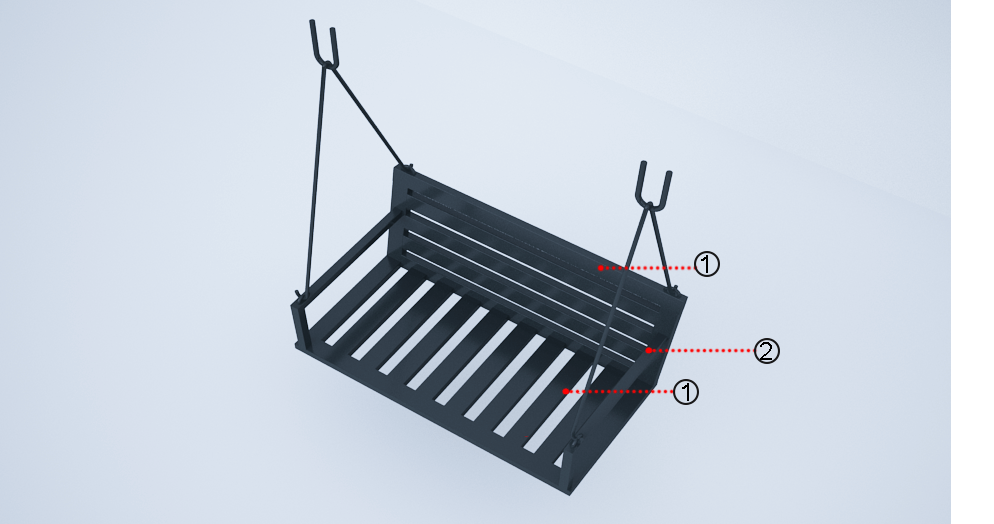 ①
②
①